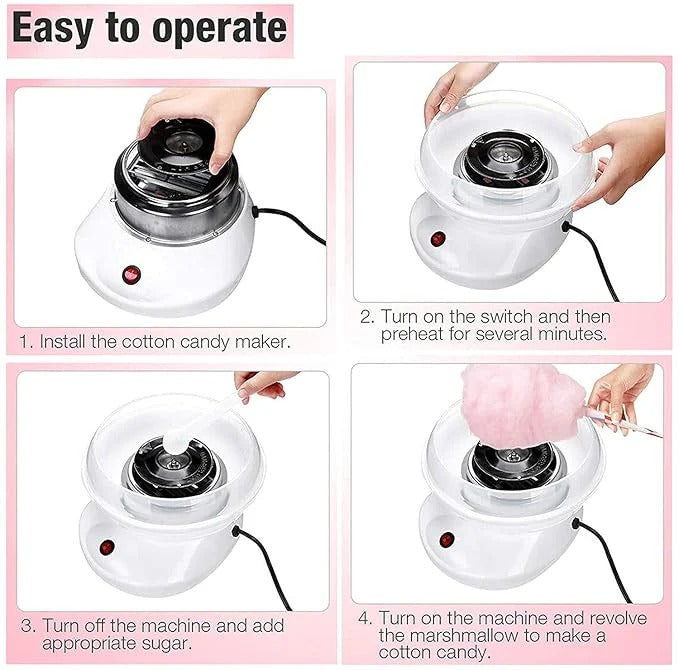 Easy to operate

1. Install the cotton candy maker.

2. Turn on the switch and then preheat for several minutes.

3. Turn off the machine and add appropriate sugar.

4. Turn on the machine and revolve the marshmallow to make a cotton candy.